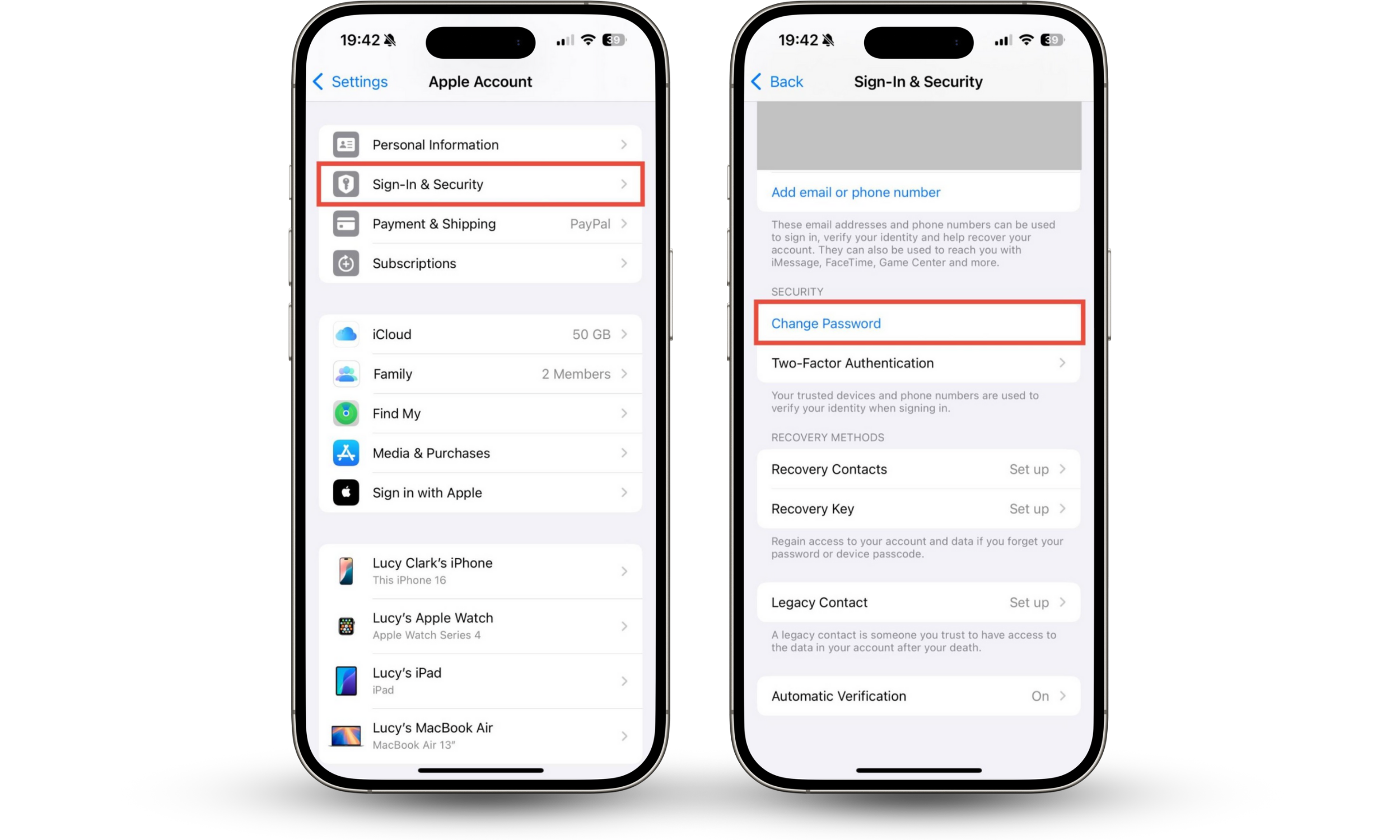 19:42

39

Settings

Apple Account

Personal Information

Sign-In & Security

Payment & Shipping PayPal

Subscriptions

iCloud 50 GB

Family 2 Members

Find My

Media & Purchases

Sign in with Apple

Lucy Clark's iPhone
This iPhone 16

Lucy's Apple Watch
Apple Watch Series 4

Lucy's iPad
iPad

Lucy's MacBook Air
MacBook Air 13"

19:42

39

Back

Sign-In & Security

Add email or phone number

These email addresses and phone numbers can be used to sign in, verify your identity and help recover your account. They can also be used to reach you with iMessage, FaceTime, Game Center and more.

SECURITY

Change Password

Two-Factor Authentication

Your trusted devices and phone numbers are used to verify your identity when signing in.

RECOVERY METHODS

Recovery Contacts Set up

Recovery Key Set up

Regain access to your account and data if you forget your password or device passcode.

Legacy Contact Set up

A legacy contact is someone you trust to have access to the data in your account after your death.

Automatic Verification On