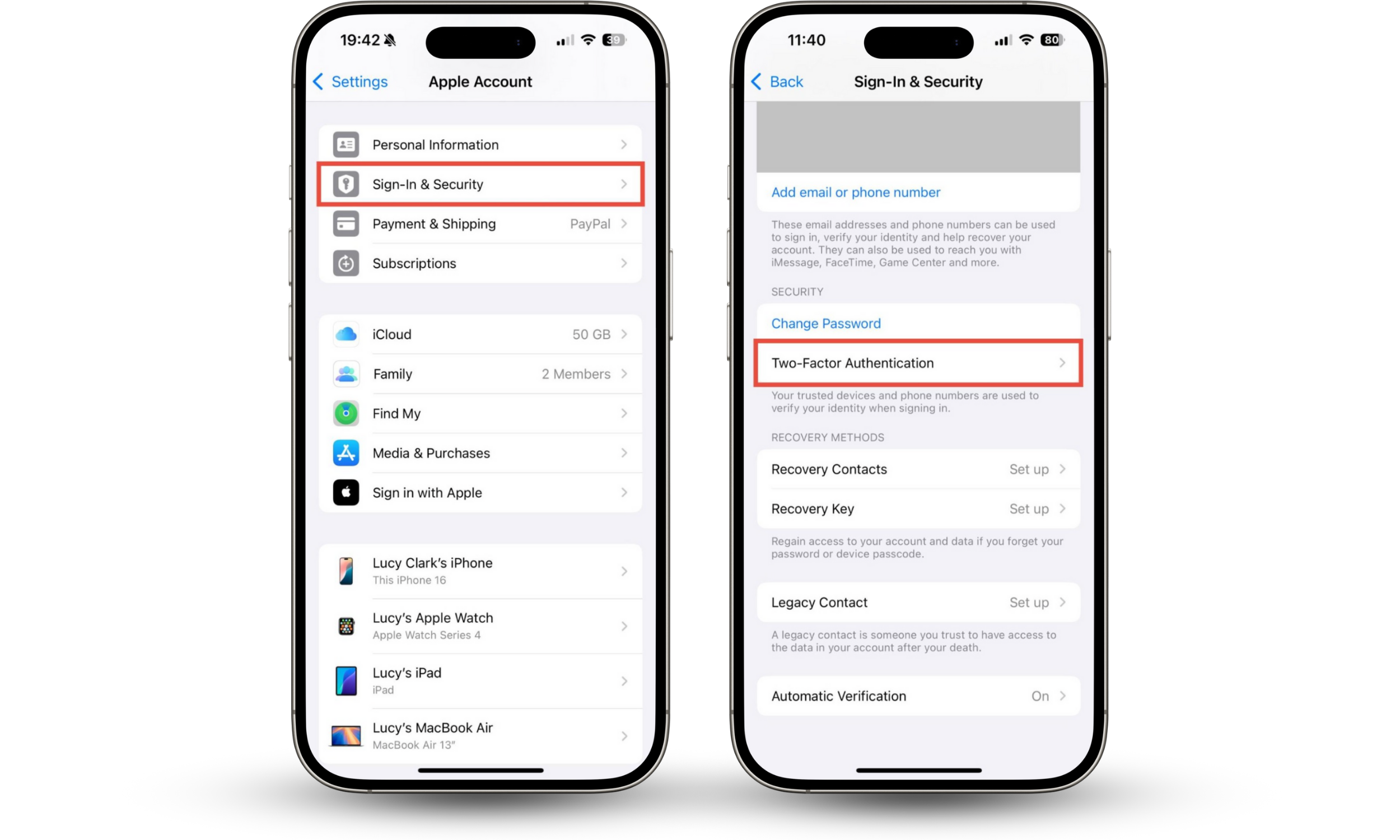 19:42

39

Settings

Apple Account

Personal Information

Sign-In & Security

Payment & Shipping PayPal

Subscriptions

iCloud 50 GB

Family 2 Members

Find My

Media & Purchases

Sign in with Apple

Lucy Clark's iPhone
This iPhone 16

Lucy's Apple Watch
Apple Watch Series 4

Lucy's iPad
iPad

Lucy's MacBook Air
MacBook Air 13"

11:40

80

Back

Sign-In & Security

Add email or phone number

These email addresses and phone numbers can be used to sign in, verify your identity and help recover your account. They can also be used to reach you with iMessage, FaceTime, Game Center and more.

SECURITY

Change Password

Two-Factor Authentication

Your trusted devices and phone numbers are used to verify your identity when signing in.

RECOVERY METHODS

Recovery Contacts Set up

Recovery Key Set up

Regain access to your account and data if you forget your password or device passcode.

Legacy Contact Set up

A legacy contact is someone you trust to have access to the data in your account after your death.

Automatic Verification On