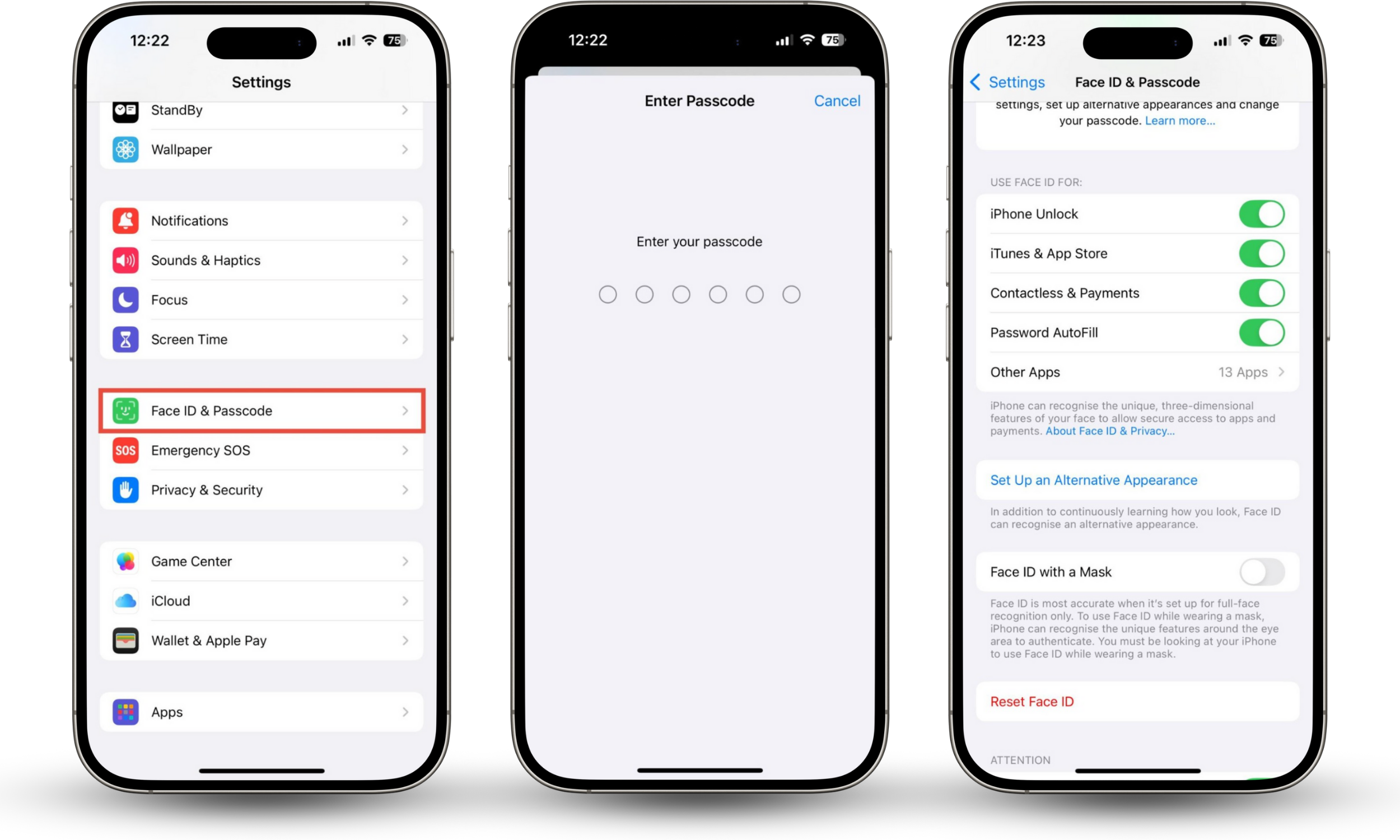 12:22

75

Settings

StandBy

Wallpaper

Notifications

Sounds & Haptics

Focus

Screen Time

Face ID & Passcode

SOS Emergency SOS

Privacy & Security

Game Center

iCloud

Wallet & Apple Pay

Apps

12:22

75

Enter Passcode

Cancel

Enter your passcode

12:23

75

Settings

Face ID & Passcode

settings, set up alternative appearances and change your passcode. Learn more...

USE FACE ID FOR:

iPhone Unlock

iTunes & App Store

Contactless & Payments

Password AutoFill

Other Apps

13 Apps

iPhone can recognise the unique, three-dimensional features of your face to allow secure access to apps and payments. About Face ID & Privacy...

Set Up an Alternative Appearance

In addition to continuously learning how you look, Face ID can recognise an alternative appearance.

Face ID with a Mask

Face ID is most accurate when it's set up for full-face recognition only. To use Face ID while wearing a mask, iPhone can recognise the unique features around the eye area to authenticate. You must be looking at your iPhone to use Face ID while wearing a mask.

Reset Face ID

ATTENTION