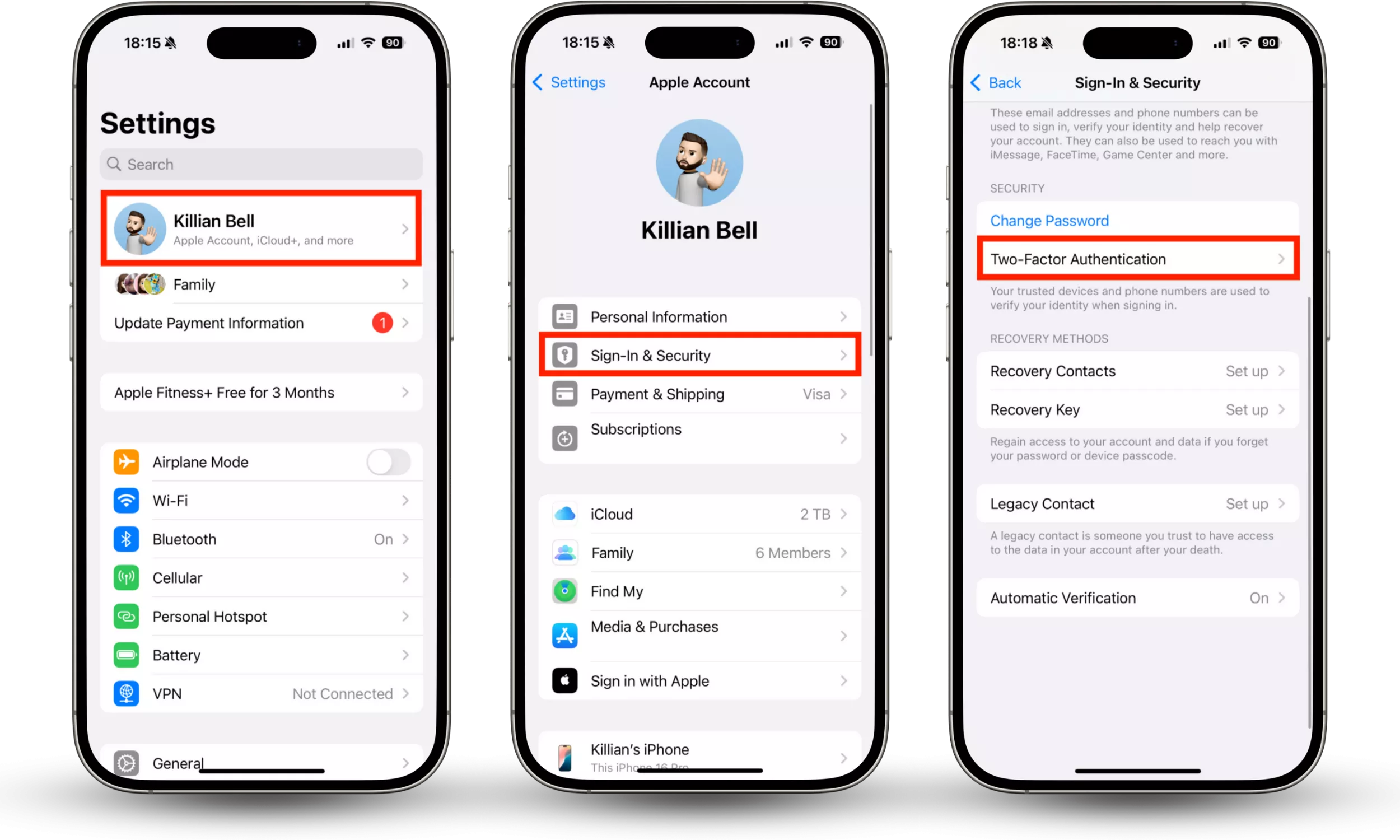 18:15 90

Settings

Search

Killian Bell
Apple Account, iCloud+, and more

Family

Update Payment Information 1

Apple Fitness+ Free for 3 Months

Airplane Mode

Wi-Fi

Bluetooth On

Cellular

Personal Hotspot

Battery

VPN Not Connected

General

18:15 90

Settings Apple Account

Killian Bell

Personal Information

Sign-In & Security

Payment & Shipping Visa

Subscriptions

iCloud 2 TB

Family 6 Members

Find My

Media & Purchases

Sign in with Apple

Killian's iPhone
This iPhone 16 Pro

18:18 90

Back Sign-In & Security

These email addresses and phone numbers can be used to sign in, verify your identity and help recover your account. They can also be used to reach you with iMessage, FaceTime, Game Center and more.

SECURITY

Change Password

Two-Factor Authentication

Your trusted devices and phone numbers are used to verify your identity when signing in.

RECOVERY METHODS

Recovery Contacts Set up

Recovery Key Set up

Regain access to your account and data if you forget your password or device passcode.

Legacy Contact Set up

A legacy contact is someone you trust to have access to the data in your account after your death.

Automatic Verification On