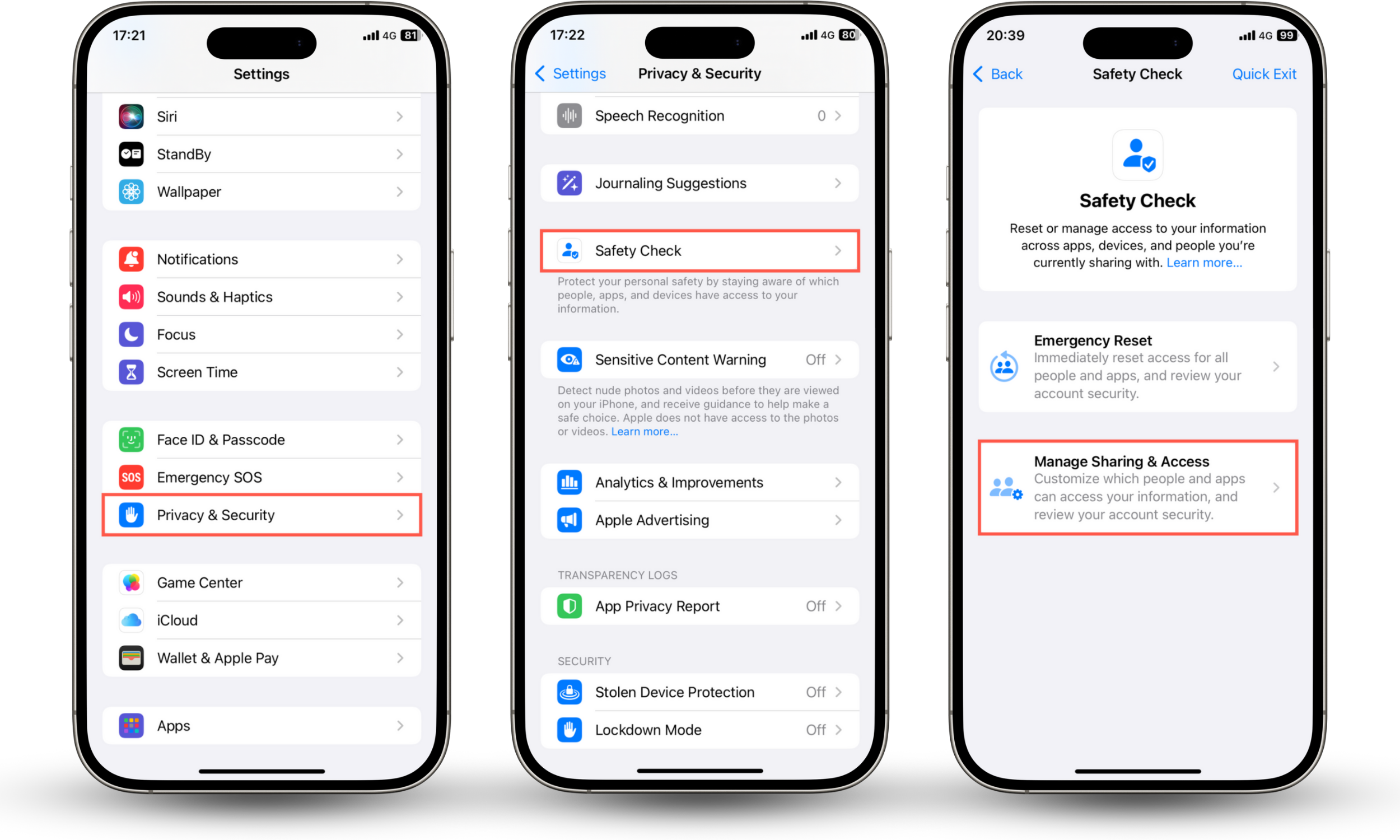 17:21 4G 81

Settings

Siri
StandBy
Wallpaper

Notifications
Sounds & Haptics
Focus
Screen Time

Face ID & Passcode
SOS Emergency SOS
Privacy & Security

Game Center
iCloud
Wallet & Apple Pay

Apps

17:22 4G 80

Settings Privacy & Security

Speech Recognition 0

Journaling Suggestions

Safety Check

Protect your personal safety by staying aware of which people, apps, and devices have access to your information.

Sensitive Content Warning Off

Detect nude photos and videos before they are viewed on your iPhone, and receive guidance to help make a safe choice. Apple does not have access to the photos or videos. Learn more...

Analytics & Improvements
Apple Advertising

TRANSPARENCY LOGS
App Privacy Report Off

SECURITY
Stolen Device Protection Off
Lockdown Mode Off

20:39 4G 99

Back Safety Check Quick Exit

Safety Check

Reset or manage access to your information across apps, devices, and people you're currently sharing with. Learn more...

Emergency Reset
Immediately reset access for all people and apps, and review your account security.

Manage Sharing & Access
Customize which people and apps can access your information, and review your account security.