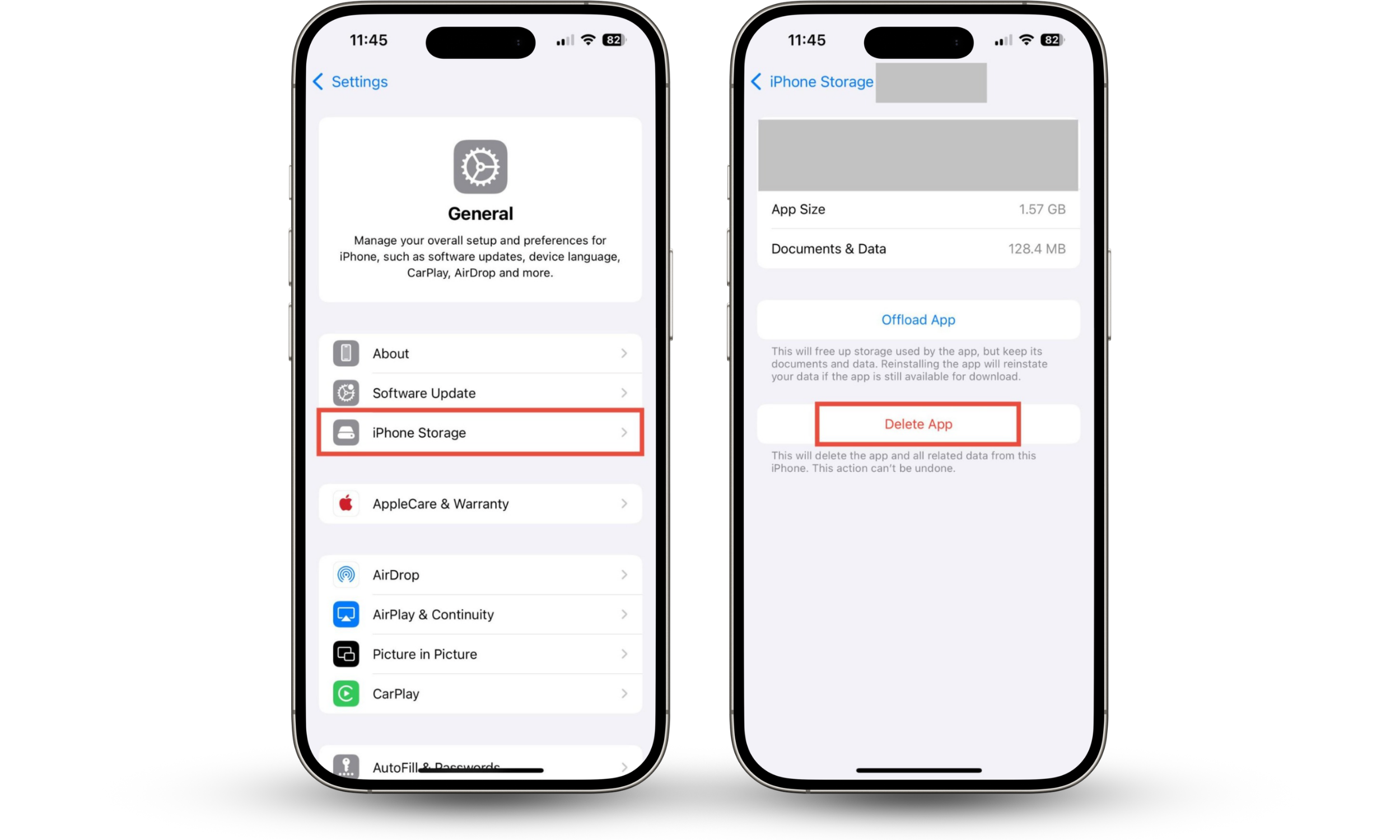 11:45

82

Settings

General

Manage your overall setup and preferences for iPhone, such as software updates, device language, CarPlay, AirDrop and more.

About

Software Update

iPhone Storage

AppleCare & Warranty

AirDrop

AirPlay & Continuity

Picture in Picture

CarPlay

AutoFill & Passwords

11:45

82

iPhone Storage

App Size 1.57 GB

Documents & Data 128.4 MB

Offload App

This will free up storage used by the app, but keep its documents and data. Reinstalling the app will reinstate your data if the app is still available for download.

Delete App

This will delete the app and all related data from this iPhone. This action can't be undone.