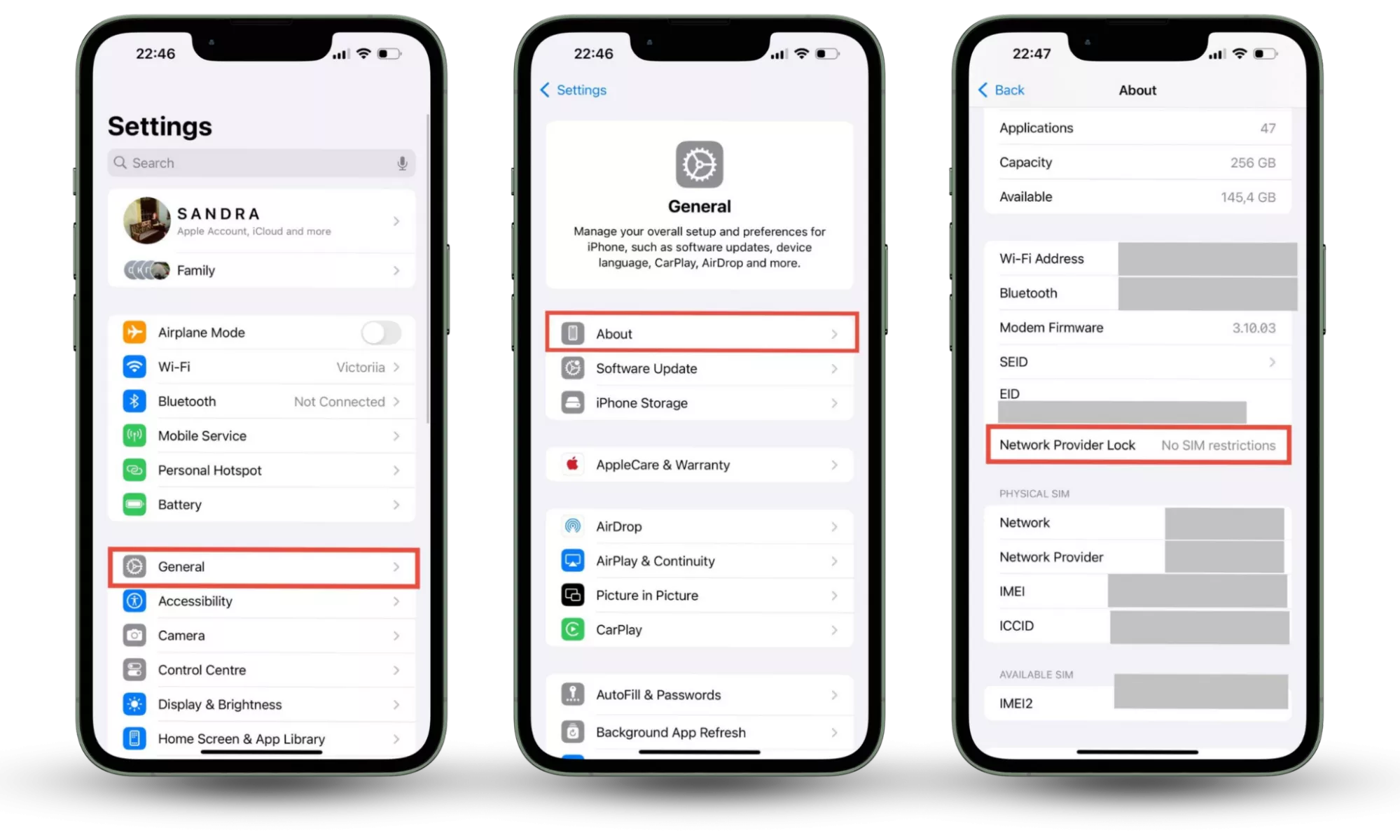 22:46

Settings

Search

SANDRA
Apple Account, iCloud and more

Family

Airplane Mode

Wi-Fi Victoriia

Bluetooth Not Connected

Mobile Service

Personal Hotspot

Battery

General

Accessibility

Camera

Control Centre

Display & Brightness

Home Screen & App Library

22:46

Settings

General

Manage your overall setup and preferences for iPhone, such as software updates, device language, CarPlay, AirDrop and more.

About

Software Update

iPhone Storage

AppleCare & Warranty

AirDrop

AirPlay & Continuity

Picture in Picture

CarPlay

AutoFill & Passwords

Background App Refresh

22:47

Back About

Applications 47

Capacity 256 GB

Available 145,4 GB

Wi-Fi Address

Bluetooth

Modem Firmware 3.10.03

SEID

EID

Network Provider Lock No SIM restrictions

PHYSICAL SIM

Network

Network Provider

IMEI

ICCID

AVAILABLE SIM

IMEI2