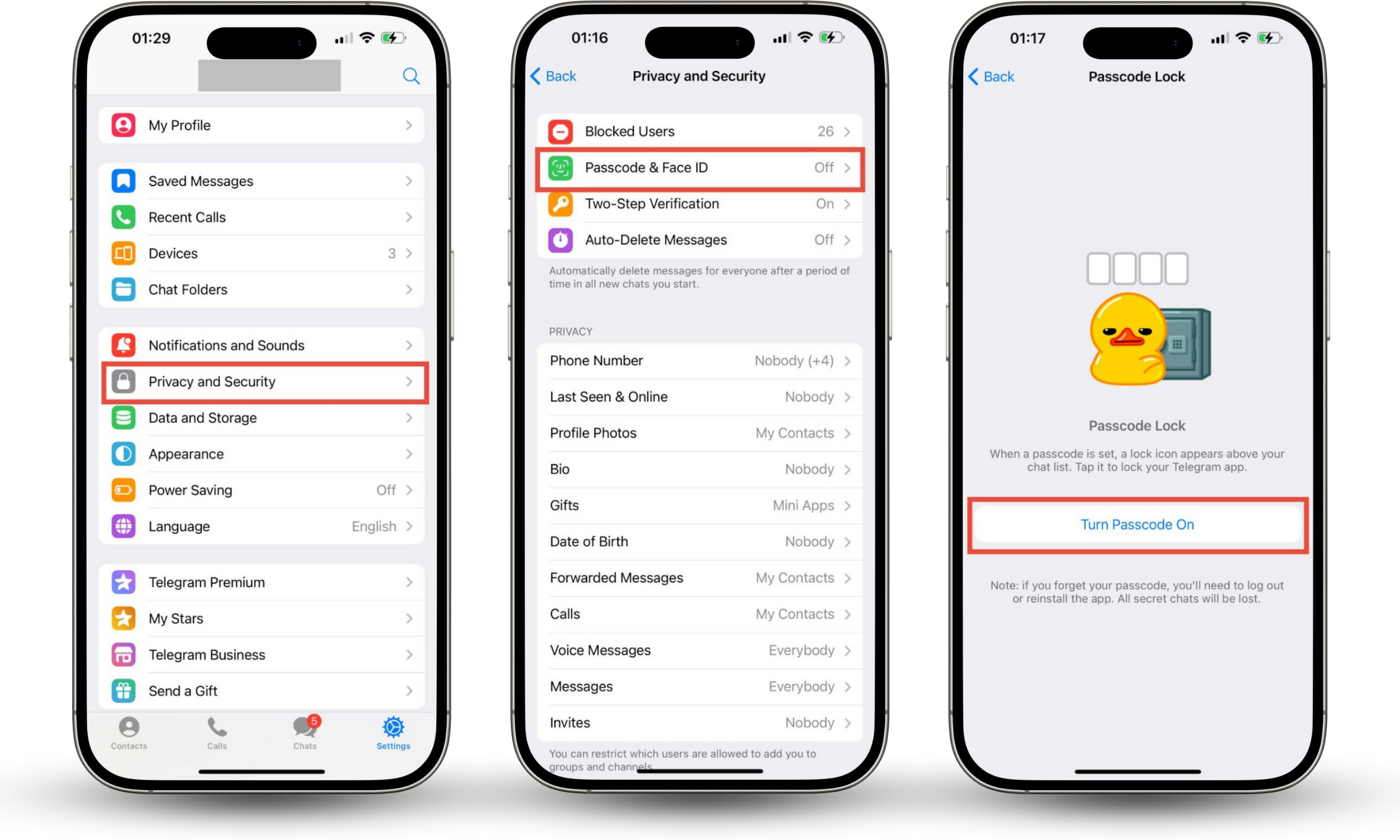 01:29

My Profile

Saved Messages
Recent Calls
Devices 3
Chat Folders

Notifications and Sounds
Privacy and Security
Data and Storage
Appearance
Power Saving Off
Language English

Telegram Premium
My Stars
Telegram Business
Send a Gift

Contacts Calls 5 Chats Settings

01:16

Back Privacy and Security

Blocked Users 26
Passcode & Face ID Off
Two-Step Verification On
Auto-Delete Messages Off

Automatically delete messages for everyone after a period of time in all new chats you start.

PRIVACY

Phone Number Nobody (+4)
Last Seen & Online Nobody
Profile Photos My Contacts
Bio Nobody
Gifts Mini Apps
Date of Birth Nobody
Forwarded Messages My Contacts
Calls My Contacts
Voice Messages Everybody
Messages Everybody
Invites Nobody

You can restrict which users are allowed to add you to groups and channels.

01:17

Back Passcode Lock

Passcode Lock

When a passcode is set, a lock icon appears above your chat list. Tap it to lock your Telegram app.

Turn Passcode On

Note: if you forget your passcode, you'll need to log out or reinstall the app. All secret chats will be lost.