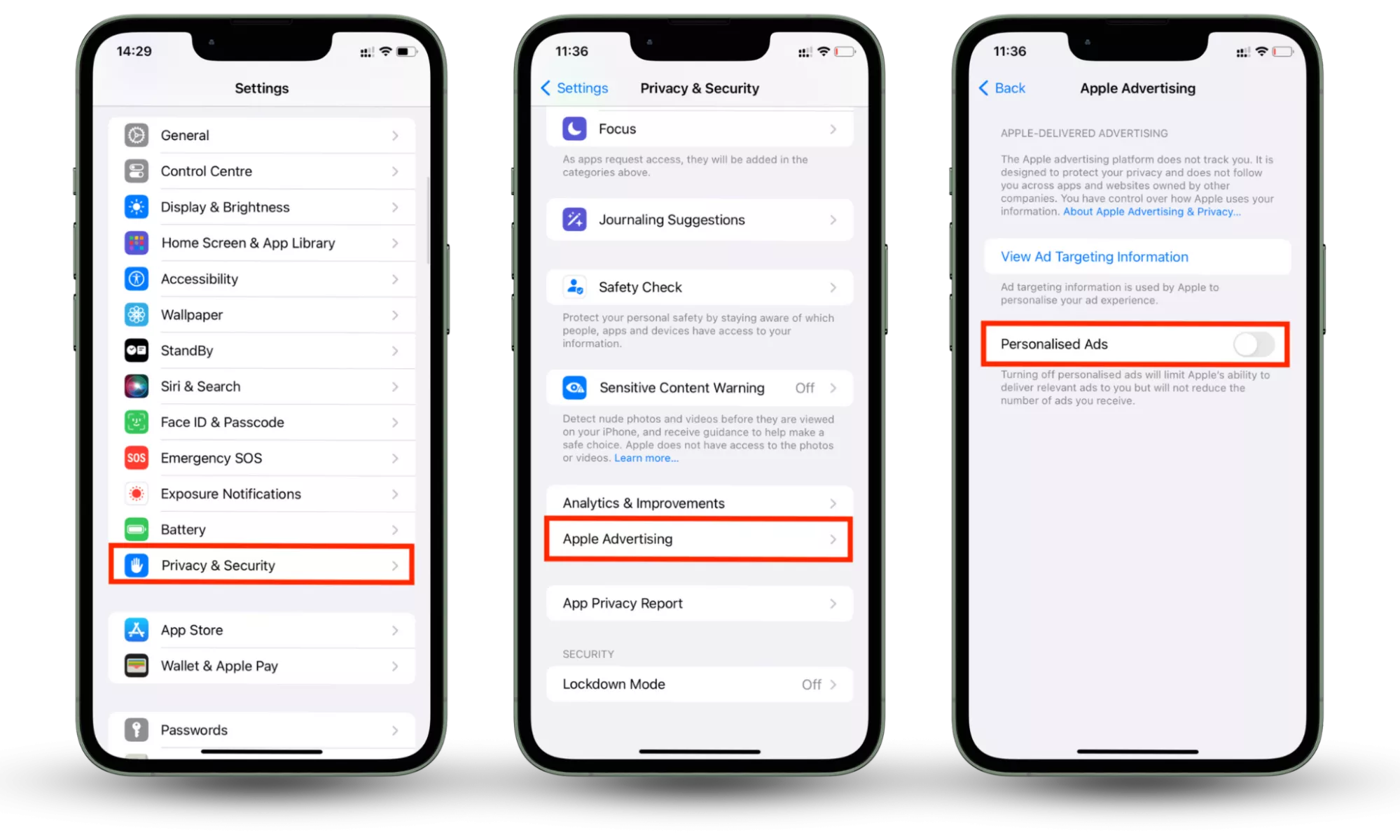 14:29

Settings

General
Control Centre
Display & Brightness
Home Screen & App Library
Accessibility
Wallpaper
StandBy
Siri & Search
Face ID & Passcode
SOS Emergency SOS
Exposure Notifications
Battery
Privacy & Security

App Store
Wallet & Apple Pay

Passwords

11:36

Settings Privacy & Security

Focus

As apps request access, they will be added in the categories above.

Journaling Suggestions

Safety Check

Protect your personal safety by staying aware of which people, apps and devices have access to your information.

Sensitive Content Warning Off

Detect nude photos and videos before they are viewed on your iPhone, and receive guidance to help make a safe choice. Apple does not have access to the photos or videos. Learn more...

Analytics & Improvements
Apple Advertising

App Privacy Report

SECURITY
Lockdown Mode Off

11:36

Back Apple Advertising

APPLE-DELIVERED ADVERTISING

The Apple advertising platform does not track you. It is designed to protect your privacy and does not follow you across apps and websites owned by other companies. You have control over how Apple uses your information. About Apple Advertising & Privacy...

View Ad Targeting Information

Ad targeting information is used by Apple to personalise your ad experience.

Personalised Ads

Turning off personalised ads will limit Apple's ability to deliver relevant ads to you but will not reduce the number of ads you receive.